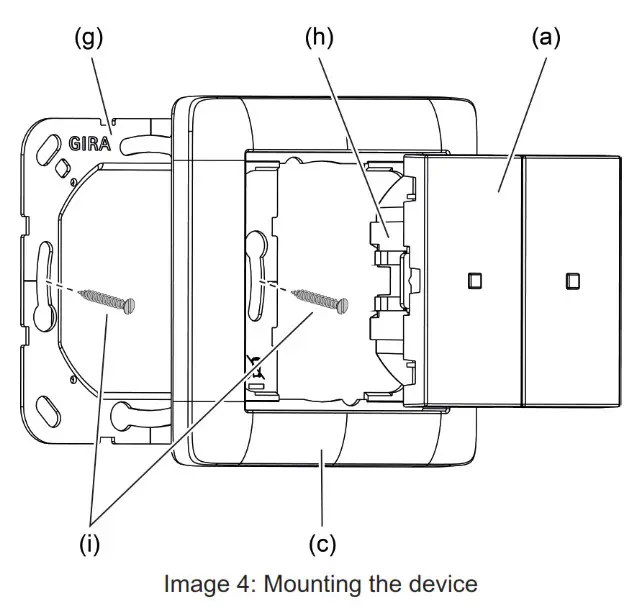 (g)
(h)
(a)
GIRA
(i)
(c)

Image 4: Mounting the device