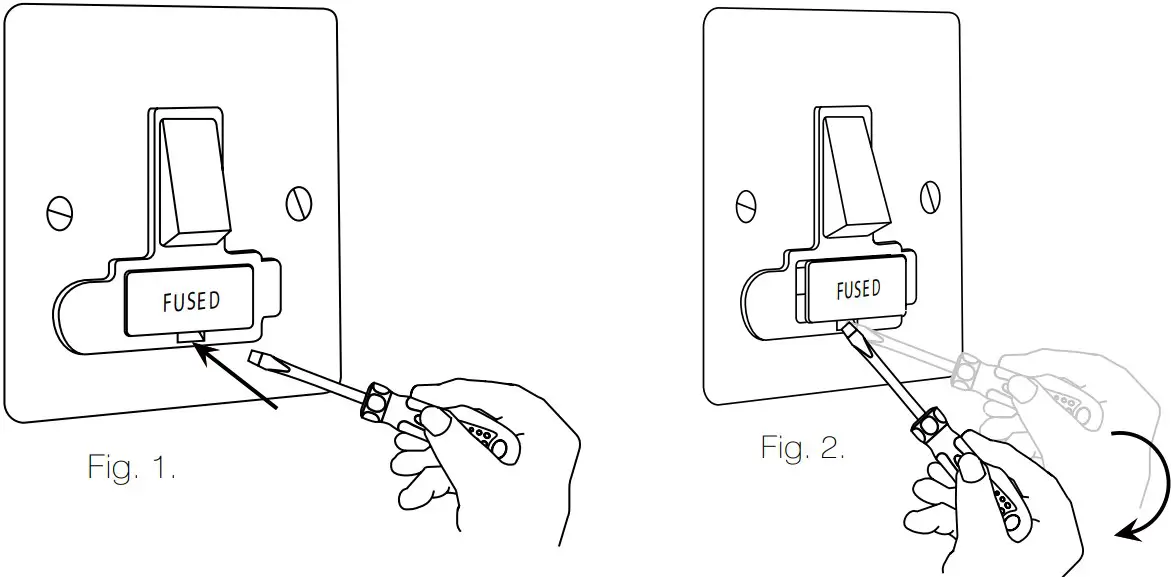 FUSED

Fig. 1.

FUSED

Fig. 2.