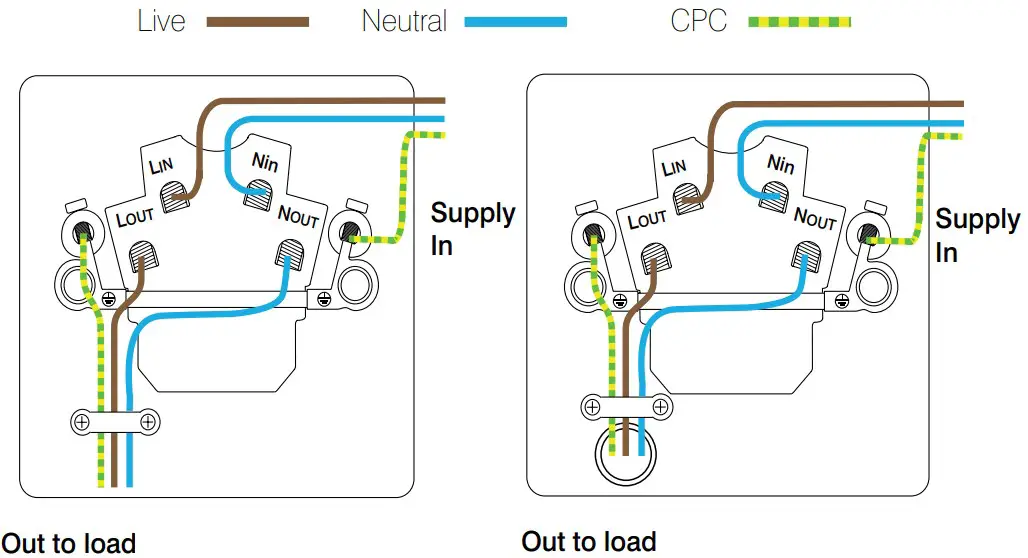 Live Neutral CPC

LIN
Nin
LOUT
NOUT
Supply In

Out to load

LIN
Nin
LOUT
NOUT
Supply In

Out to load