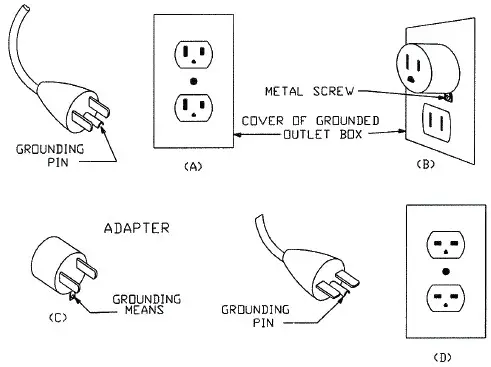 GROUNDING PIN

(A)

METAL SCREW

COVER OF GROUNDED OUTLET BOX

(B)

ADAPTER

GROUNDING MEANS

(C)

GROUNDING PIN

(D)