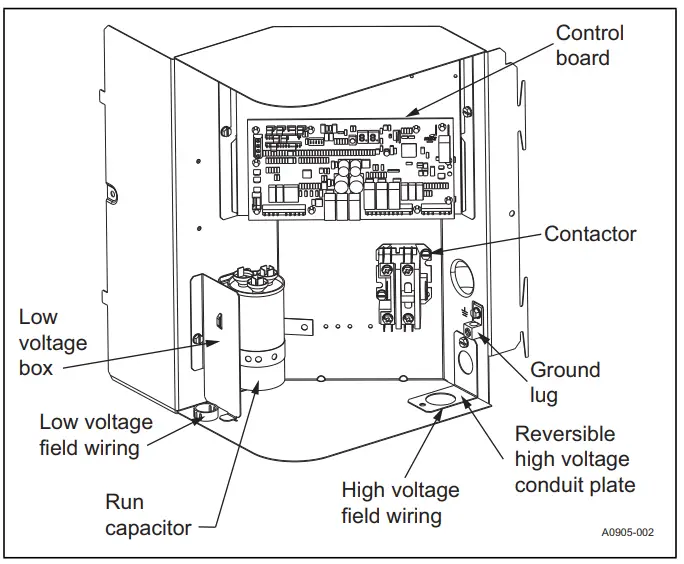 Control board

Contactor

Low voltage box

Ground lug

Low voltage field wiring

Reversible high voltage conduit plate

Run capacitor

High voltage field wiring

A0905-002