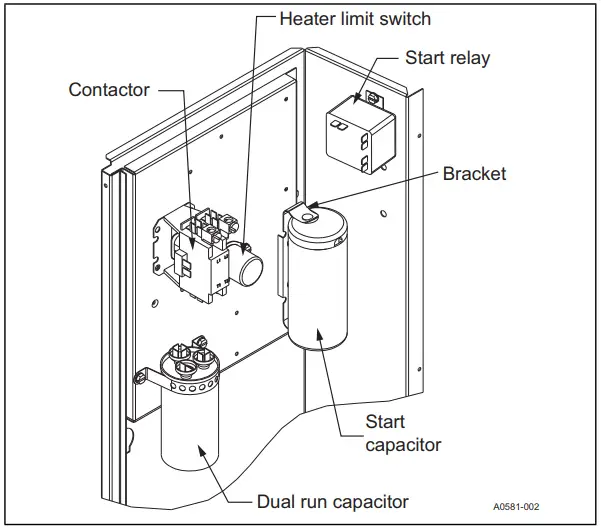 Heater limit switch

Start relay

Contactor

Bracket

Start capacitor

Dual run capacitor

A0581-002