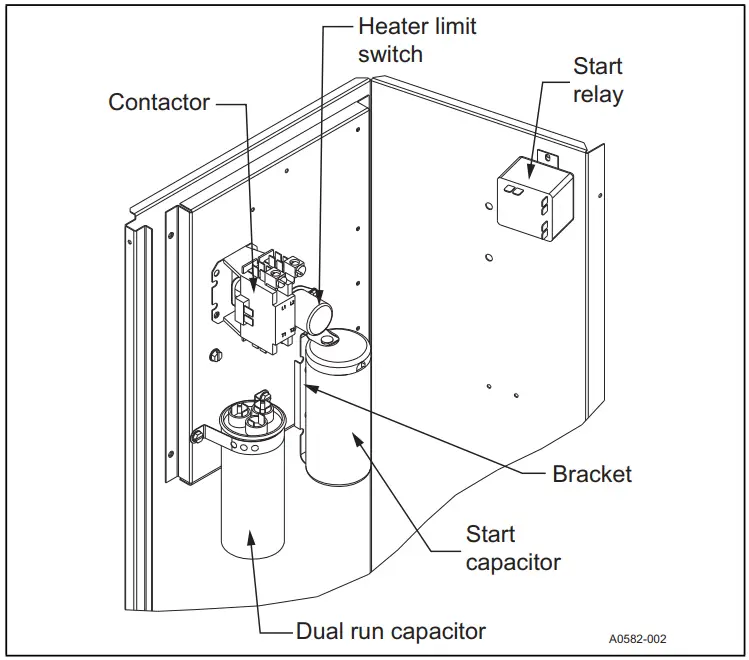 Heater limit switch

Start relay

Contactor

Bracket

Start capacitor

Dual run capacitor

A0582-002