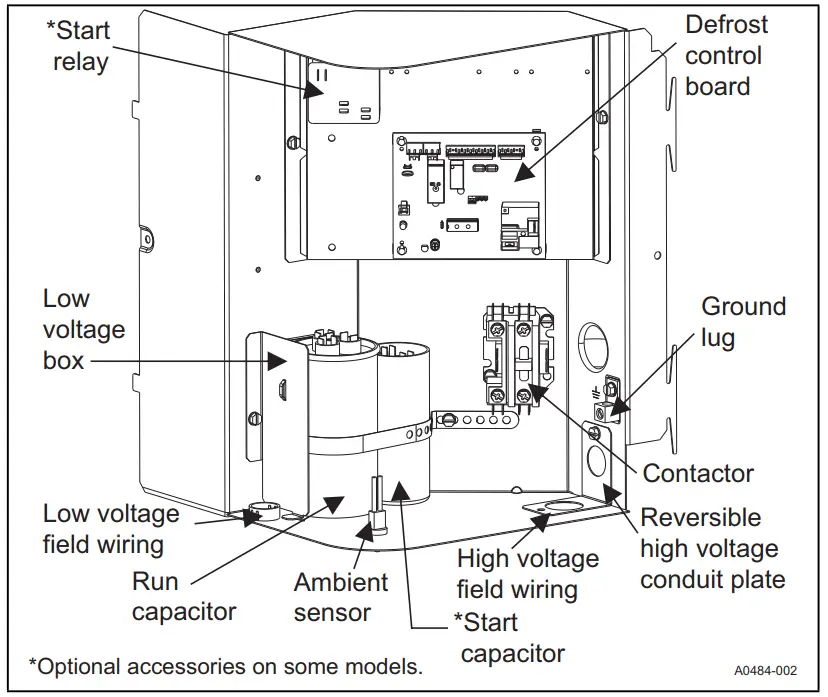 *Start relay

Defrost control board

Low voltage box

Ground lug

Contactor

Low voltage field wiring

Reversible high voltage conduit plate

Run capacitor

Ambient sensor

High voltage field wiring

*Start capacitor

*Optional accessories on some models.

A0484-002