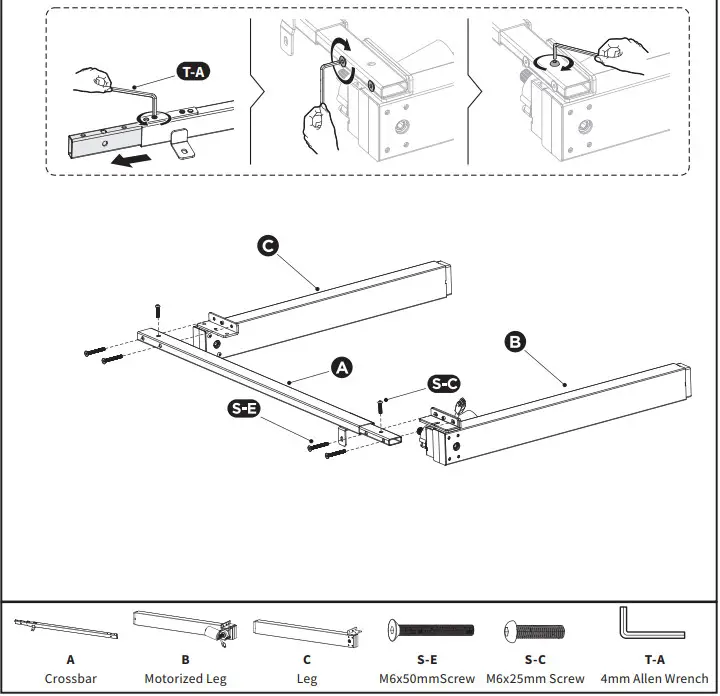 T-A

C

B

A

S-C

S-E

A
Crossbar

B
Motorized Leg

C
Leg

S-E
M6x50mmScrew

S-C
M6x25mm Screw

T-A
4mm Allen Wrench