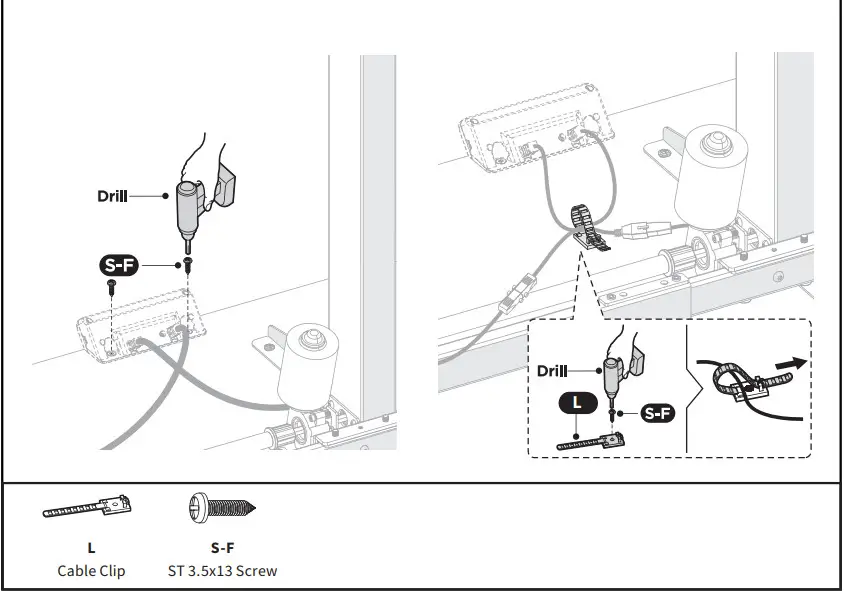 Drill
S-F

Drill
L
S-F

L
Cable Clip

S-F
ST 3.5x13 Screw