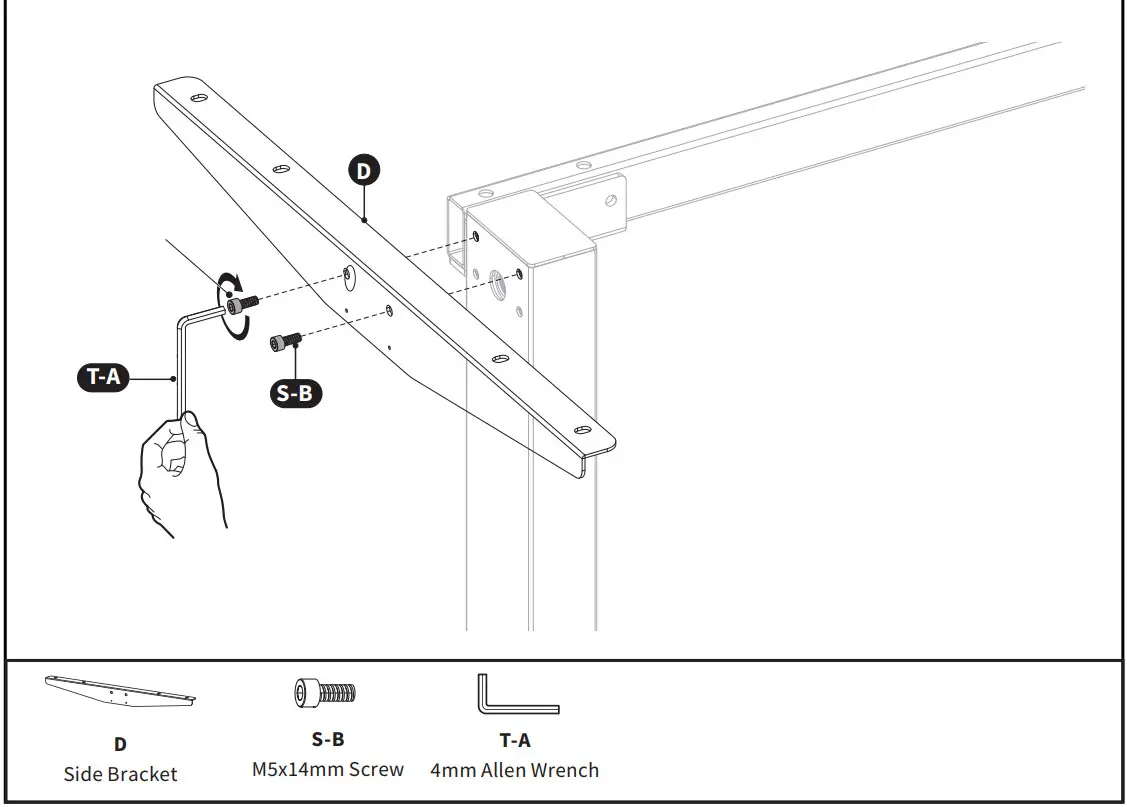 D

T-A

S-B

D
Side Bracket

S-B
M5x14mm Screw

T-A
4mm Allen Wrench