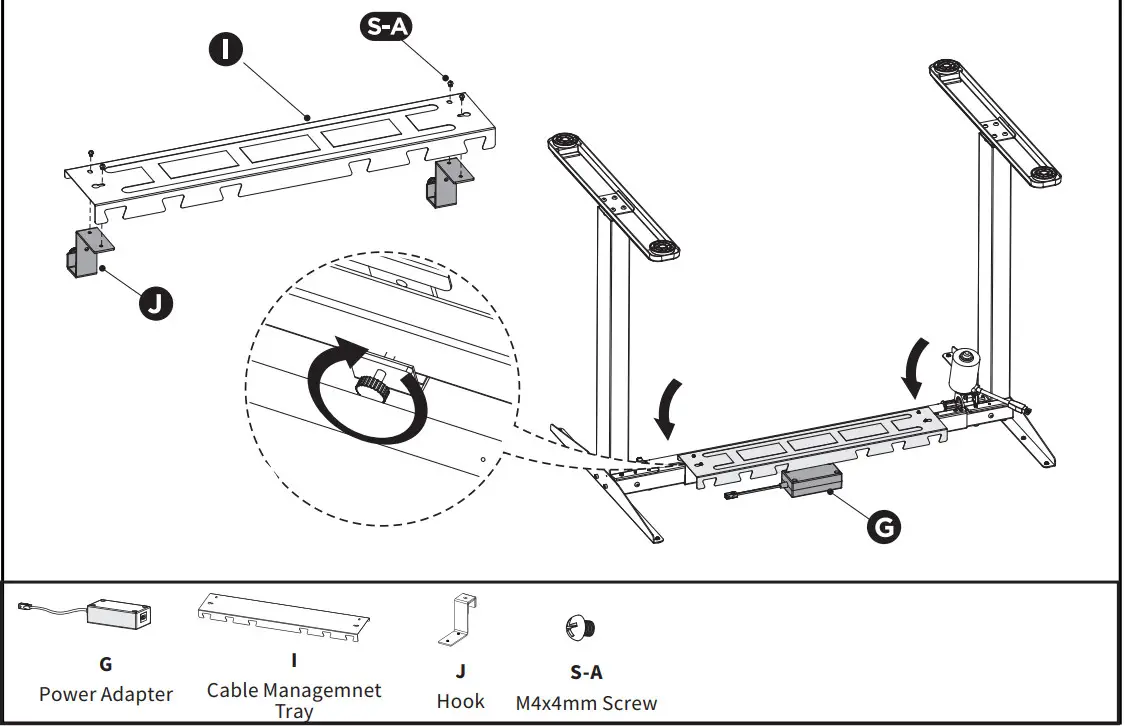 I

S-A

J

G

G
Power Adapter

I
Cable Managemnet Tray

J
Hook

S-A
M4x4mm Screw