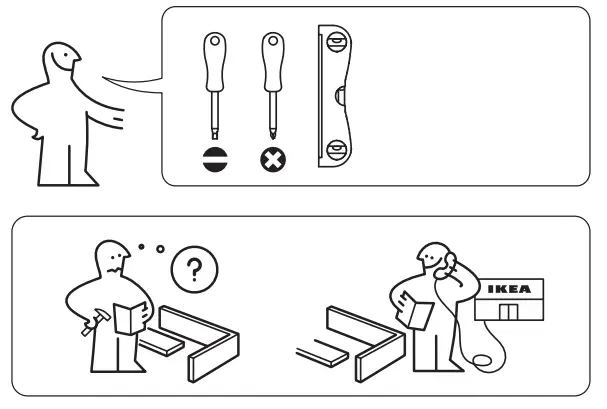 ?

IKEA