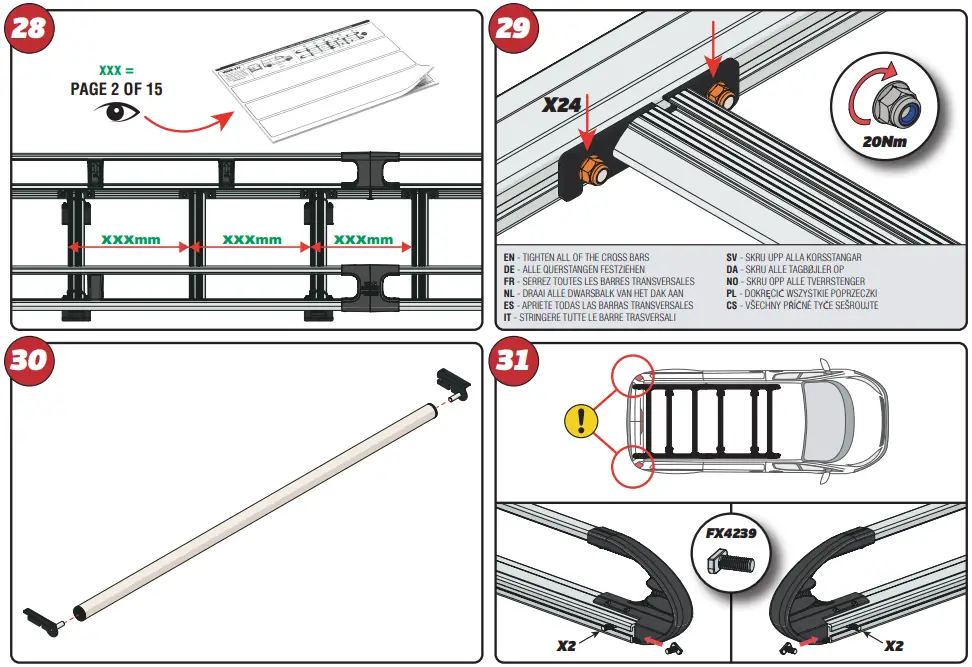 28

XXX =
PAGE 2 OF 15

XXXmm
XXXmm
XXXmm

29

X24

20Nm

EN - TIGHTEN ALL OF THE CROSS BARS
DE - ALLE QUERSTANGEN FESTZIEHEN
FR - SERREZ TOUTES LES BARRES TRANSVERSALES
NL - DRAAI ALLE DWARSBALK VAN HET DAK AAN
ES - APRIETE TODAS LAS BARRAS TRANSVERSALES
IT - STRINGERE TUTTE LE BARRE TRASVERSALI

SV - SKRU UPP ALLA KORSSTANGAR
DA - SKRU ALLE TAGBØJLER OP
NO - SKRU OPP ALLE TVERRSTENGER
PL - DOKRĘCIĆ WSZYSTKIE POPRZECZKI
CS - VŠECHNY PŘÍČNÉ TYČE SEŠROUJTE

30

31

FX4239

X2

X2