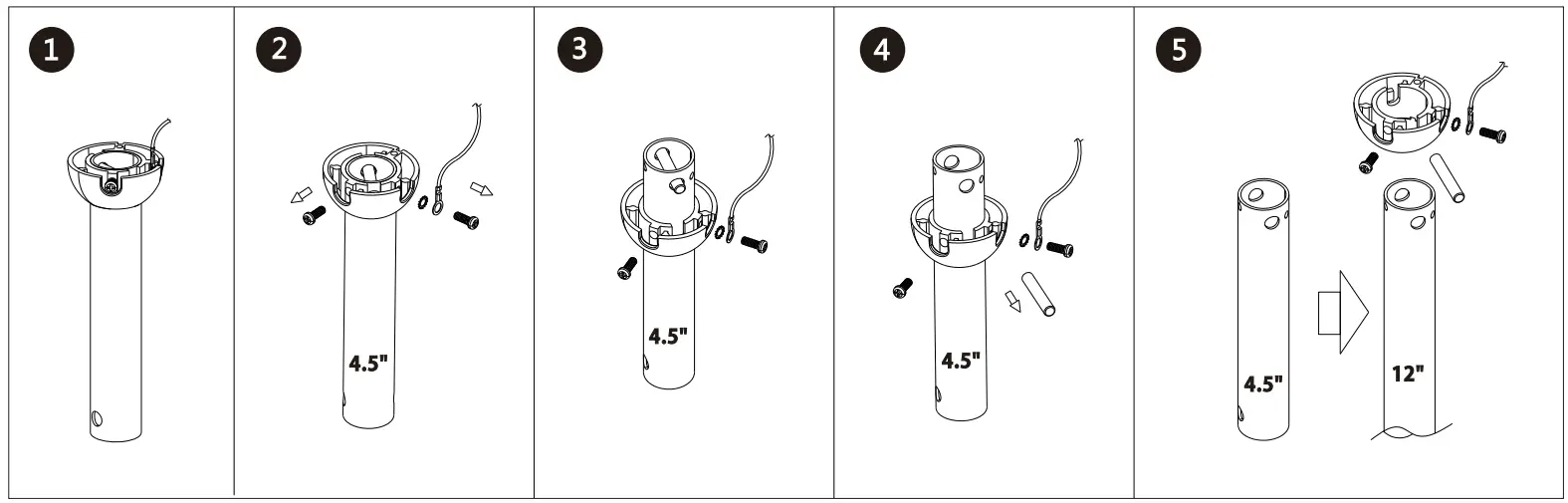 1

2

4.5"

3

4.5"

4

4.5"

5

4.5"

12"