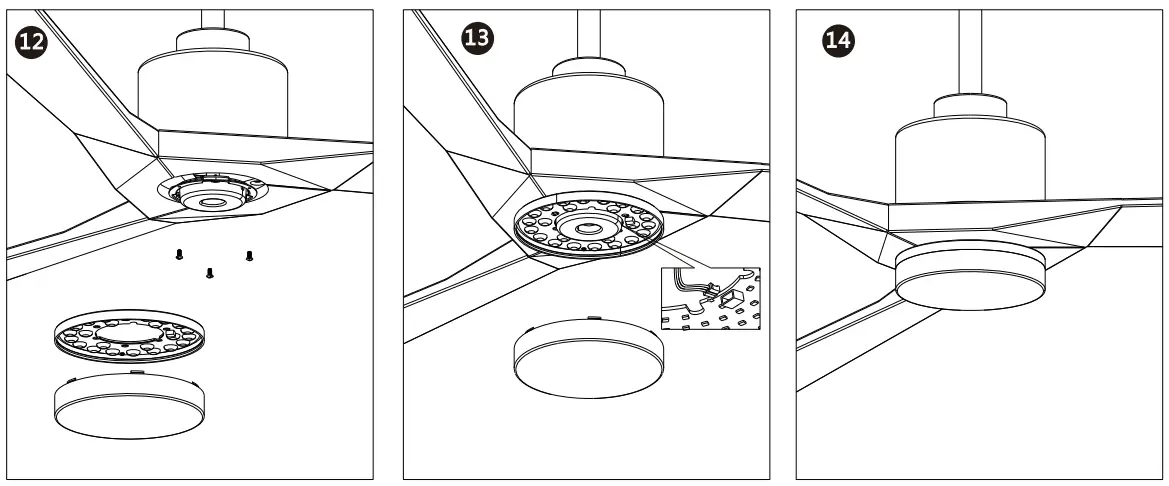 12

13

14