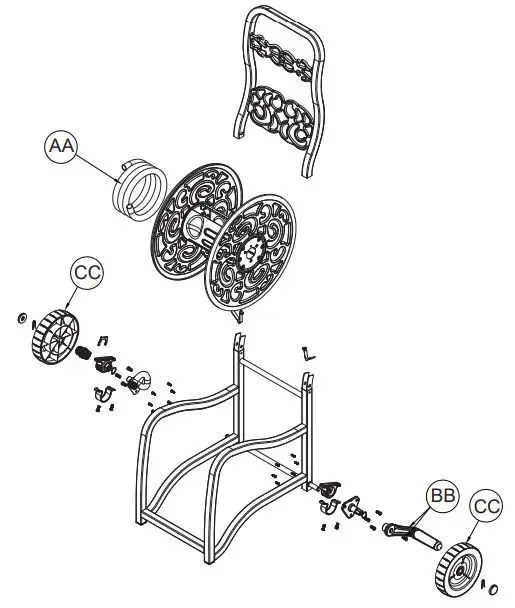 AA

CC

BB

CC