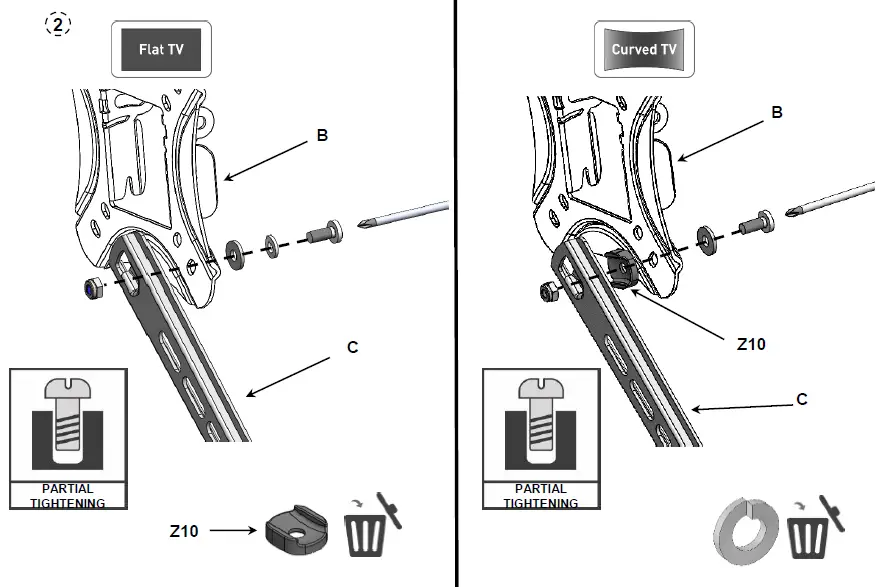 2

Flat TV

B

C

PARTIAL TIGHTENING

Z10

Curved TV

B

Z10

C

PARTIAL TIGHTENING