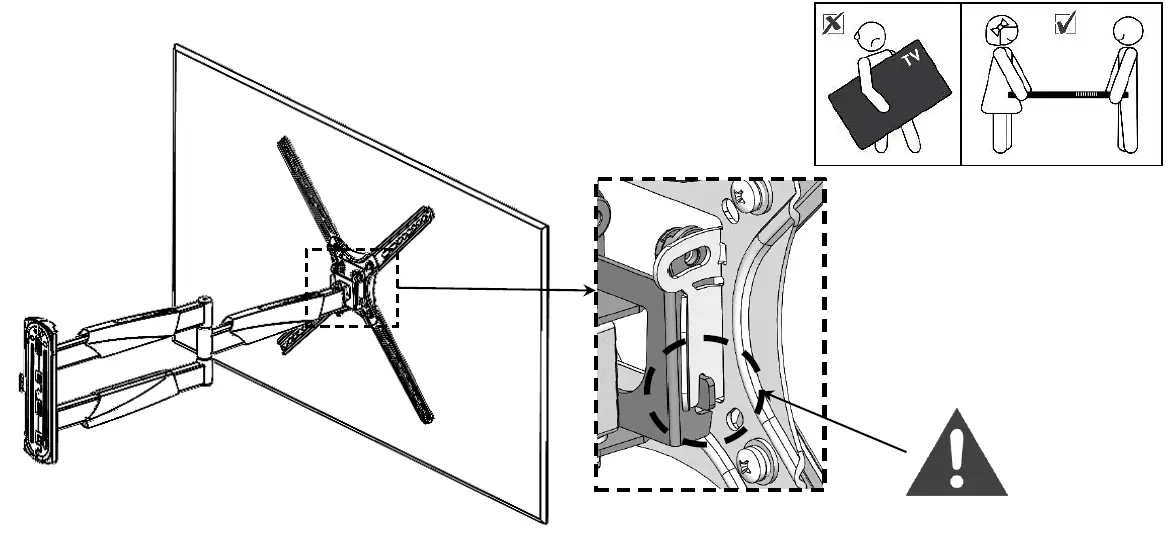 TV