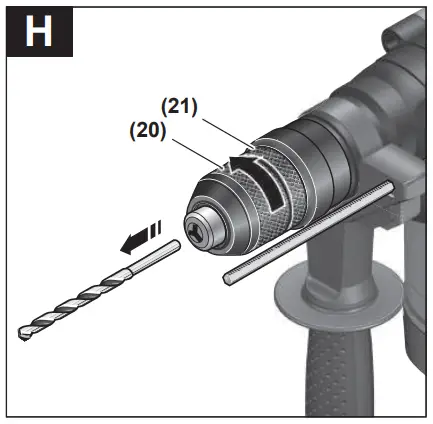 H

(21)

(20)