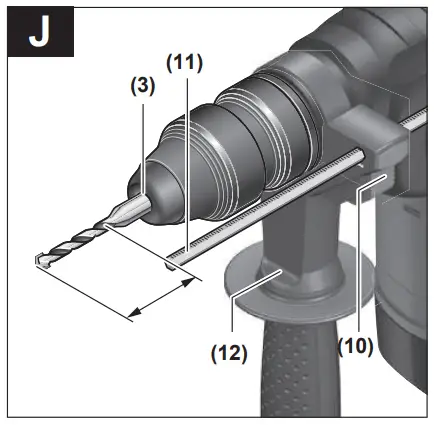 J

(11)

(3)

(12)

(10)