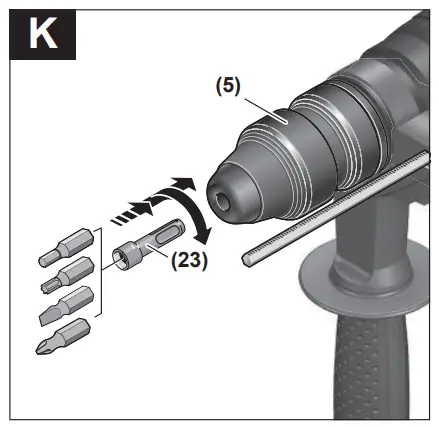 K

(5)

(23)