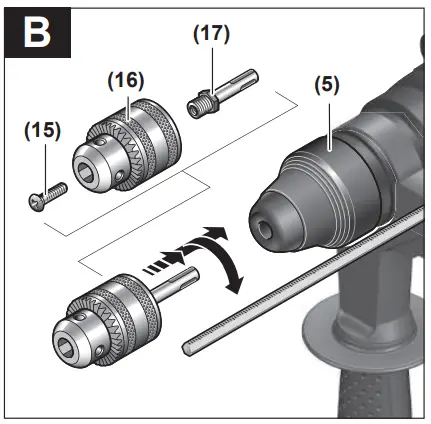 B

(17)

(16)

(5)

(15)