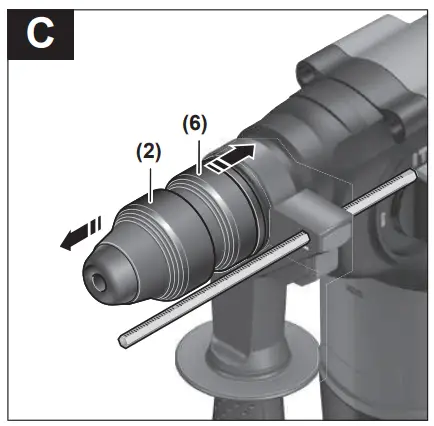 C

(6)

(2)