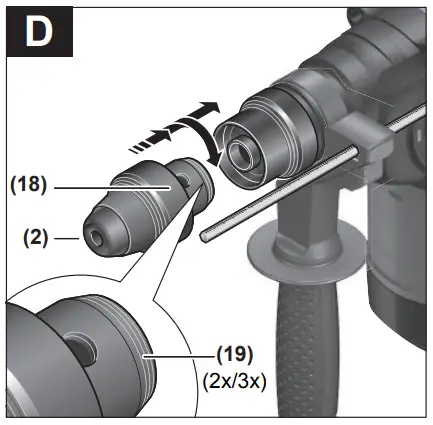 D

(18)

(2)

(19)
(2x/3x)