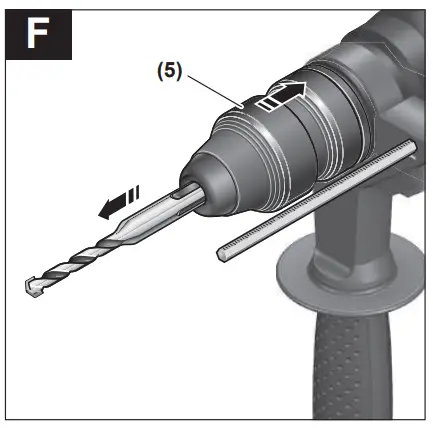 F

(5)