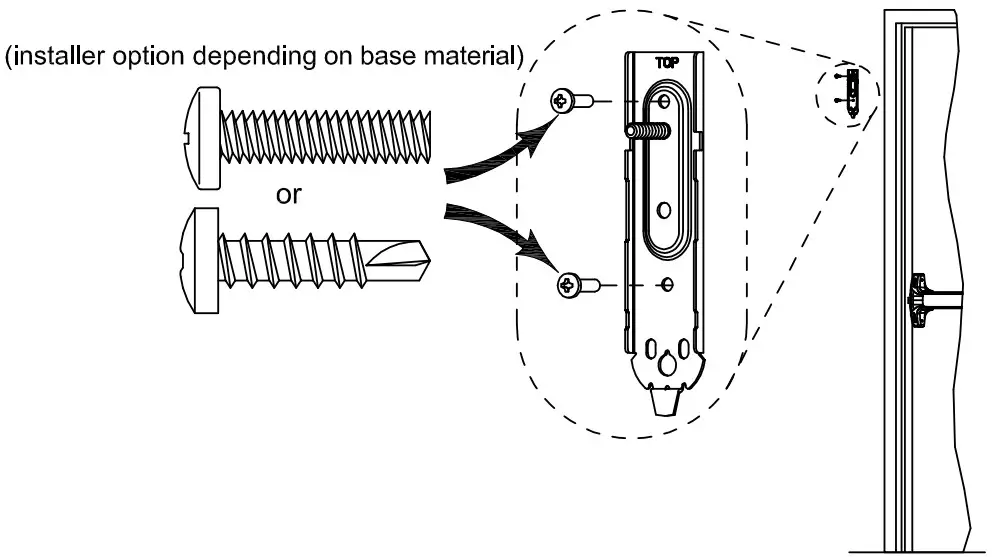 (installer option depending on base material)

or

TOP