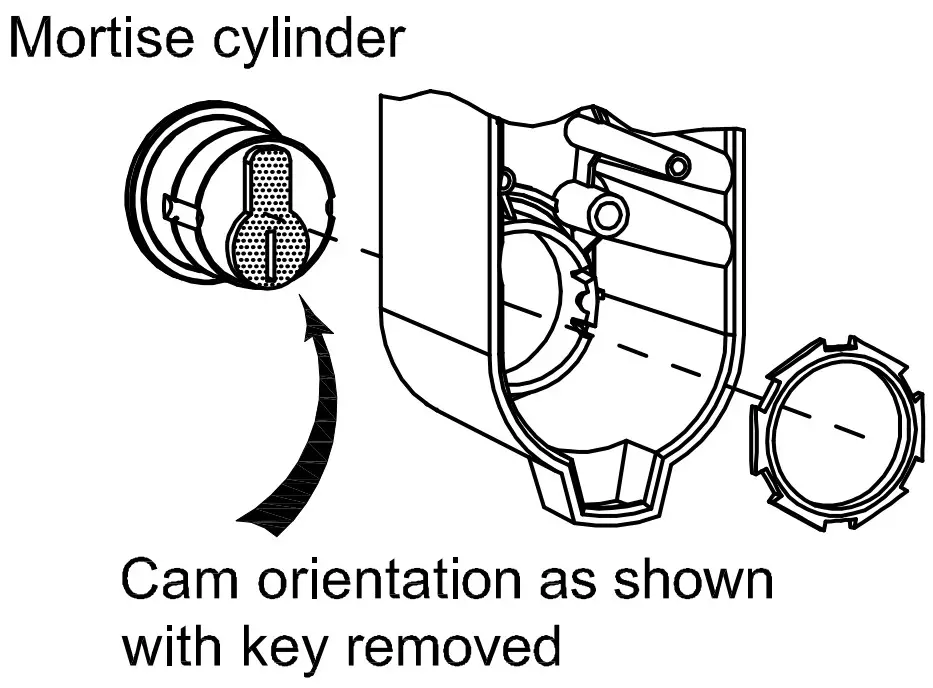 Mortise cylinder

Cam orientation as shown with key removed