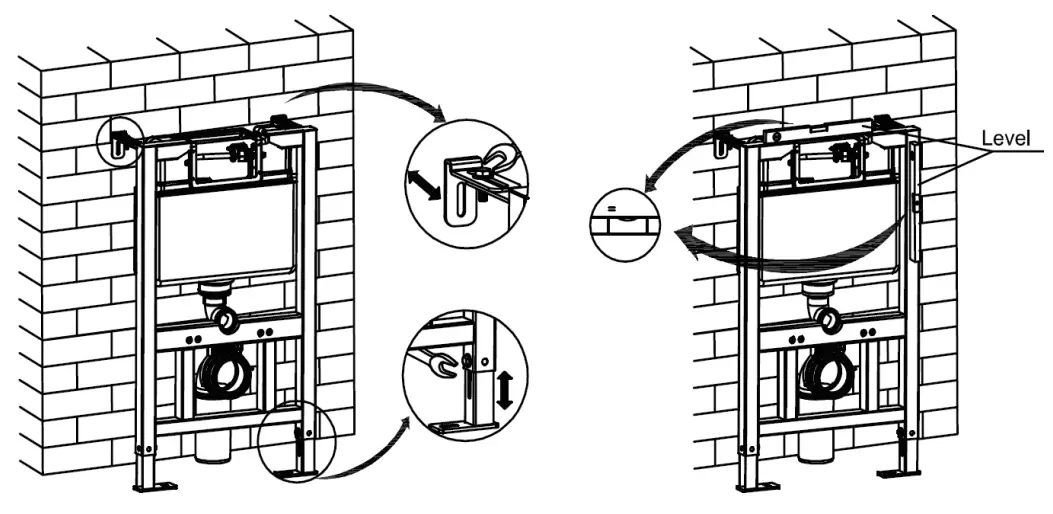 Level