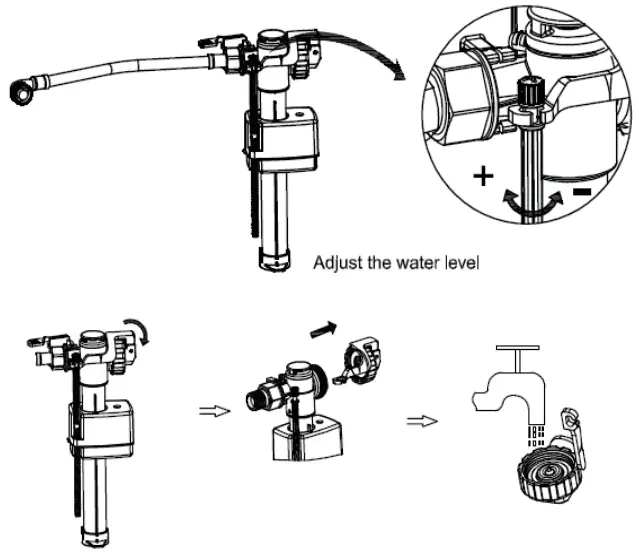 +
-
Adjust the water level