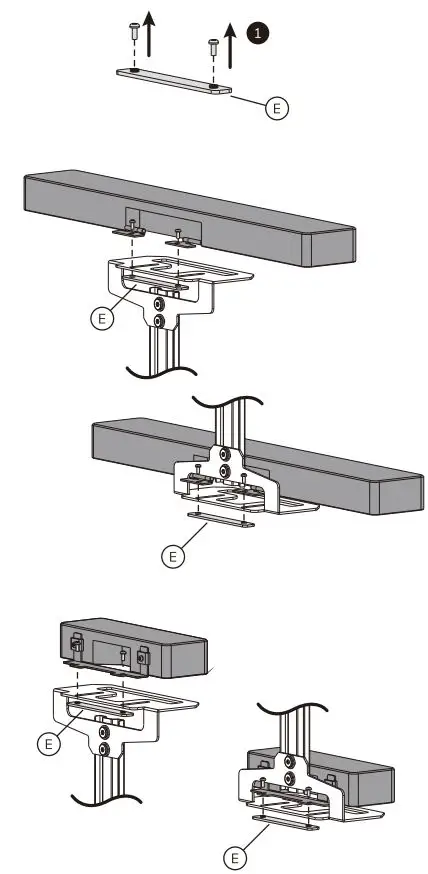 1

E

E

E

E

E