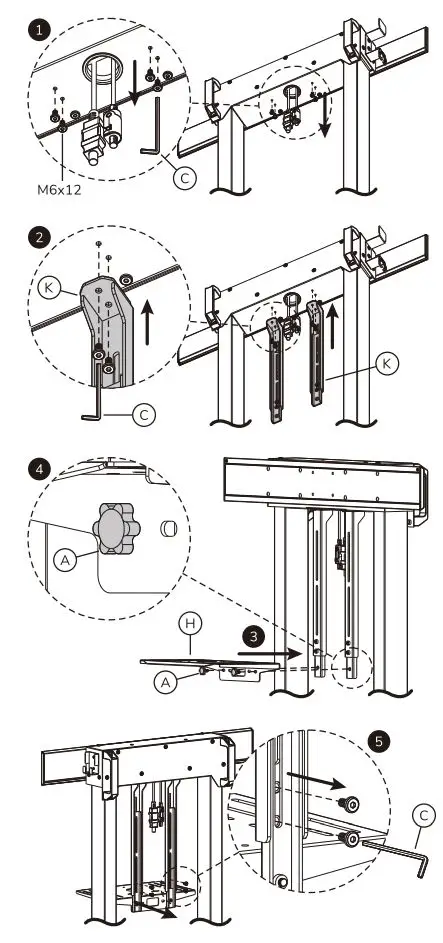 1

M6x12

C

2

K

C

K

4

A

H

3

A

5

C