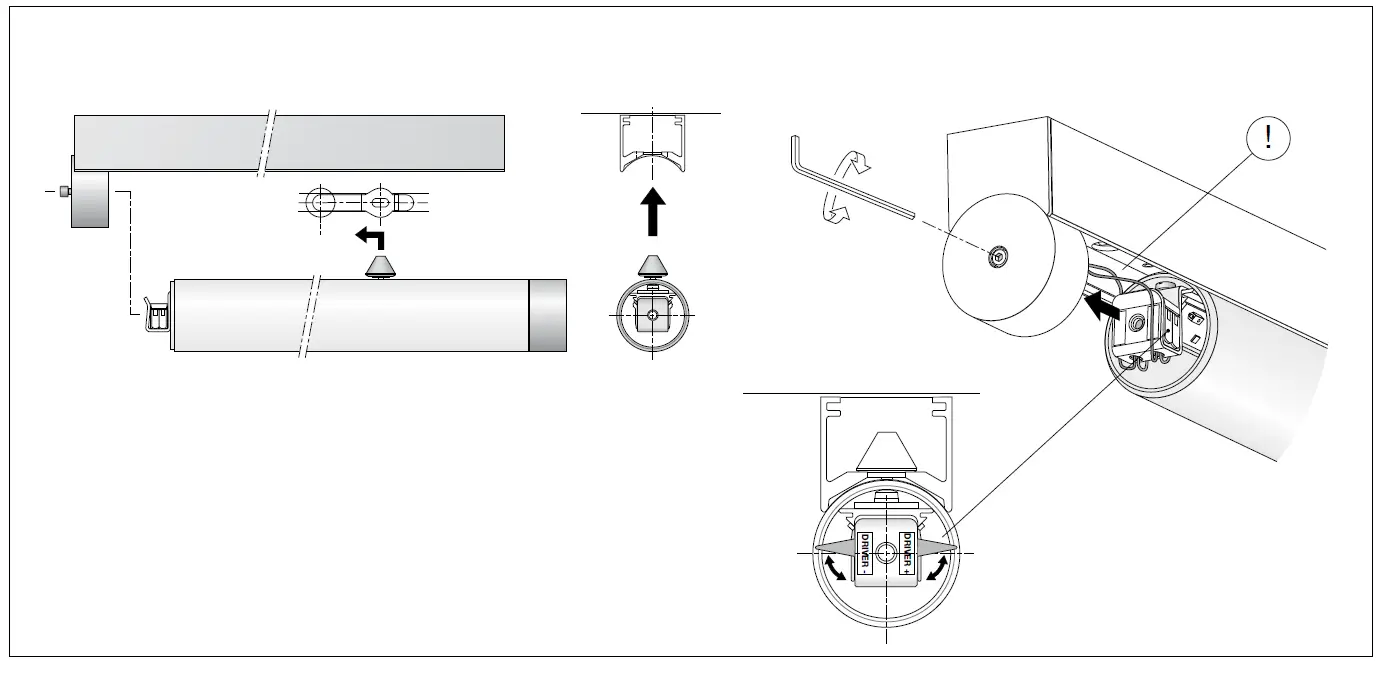 !

DRIVER -

DRIVER +