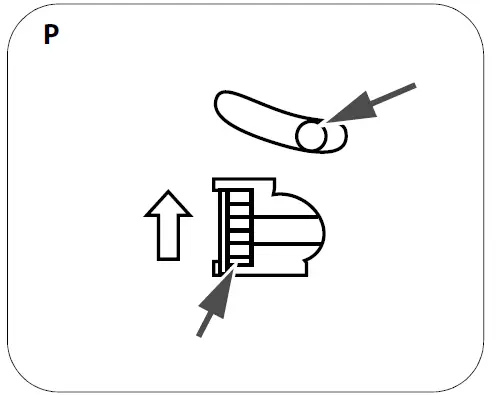 P