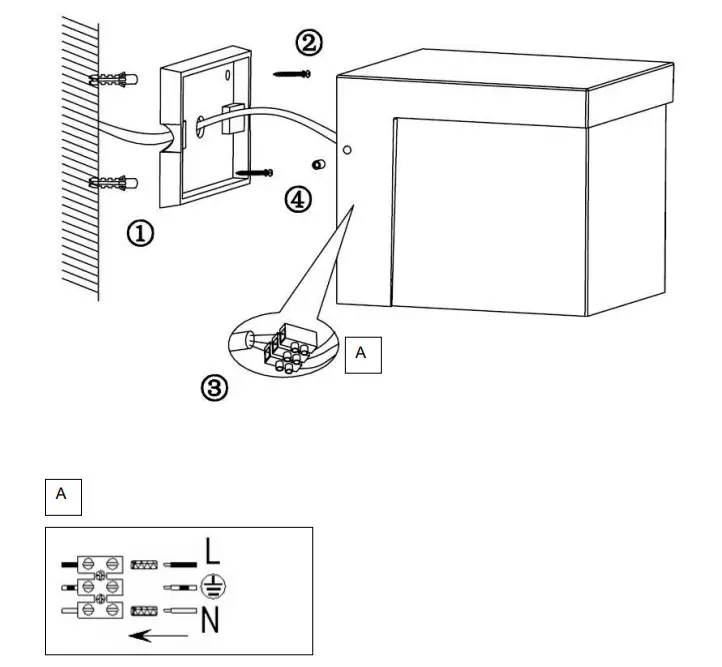 ②

④

①

A

③

A

L

N