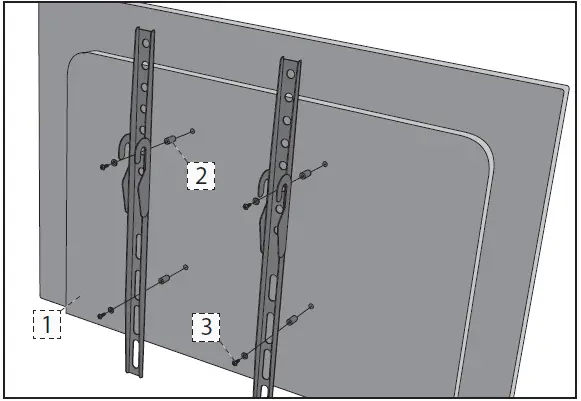 2

1

3