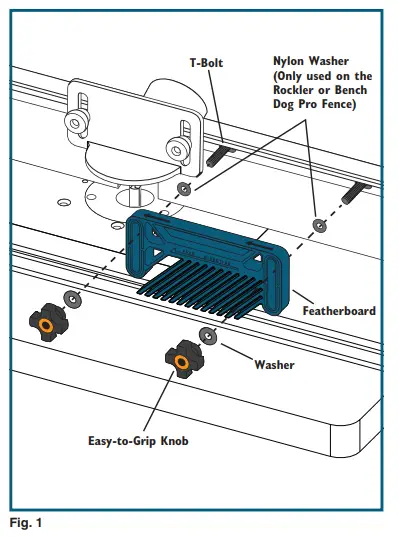 T-Bolt

Nylon Washer (Only used on the Rockler or Bench Dog Pro Fence)

Featherboard

Washer

Easy-to-Grip Knob

Fig. 1