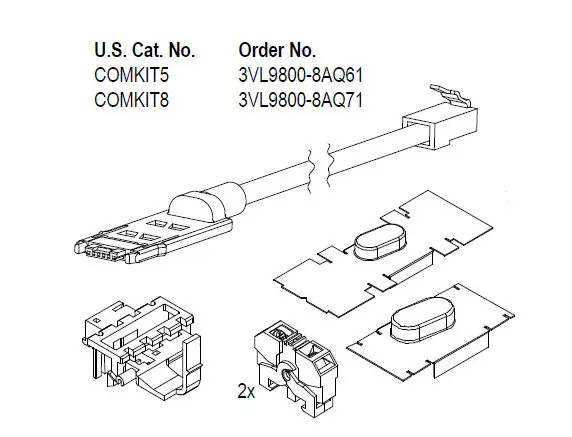 | U.S. Cat. No. | Order No. |
|---|---|
| COMKIT5 | 3VL9800-8AQ61 |
| COMKIT8 | 3VL9800-8AQ71 |

2x