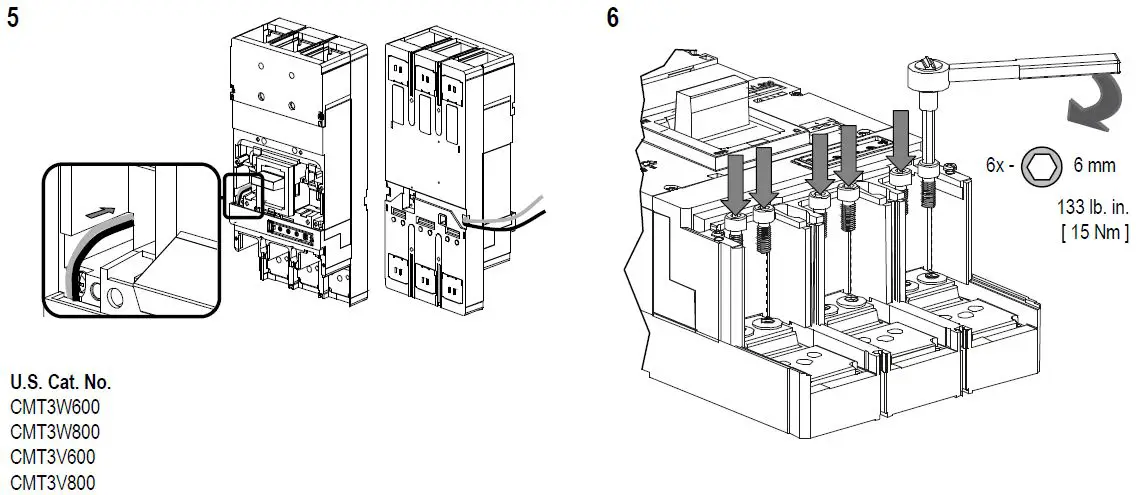 5

U.S. Cat. No.
CMT3W600
CMT3W800
CMT3V600
CMT3V800

6

6x - 6 mm

133 lb. in.
[ 15 Nm ]