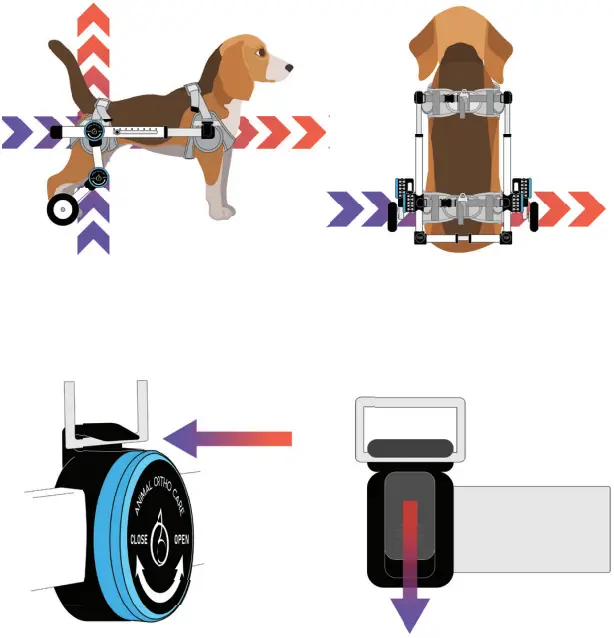 ANIMAL ORTHO CARE
CLOSE
OPEN