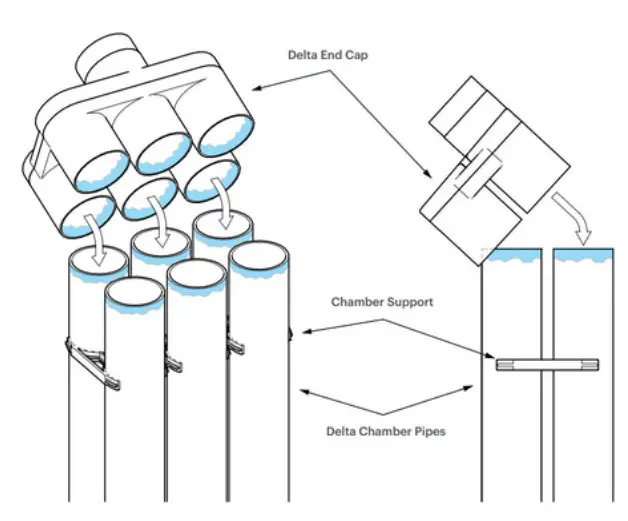 Delta End Cap

Chamber Support

Delta Chamber Pipes