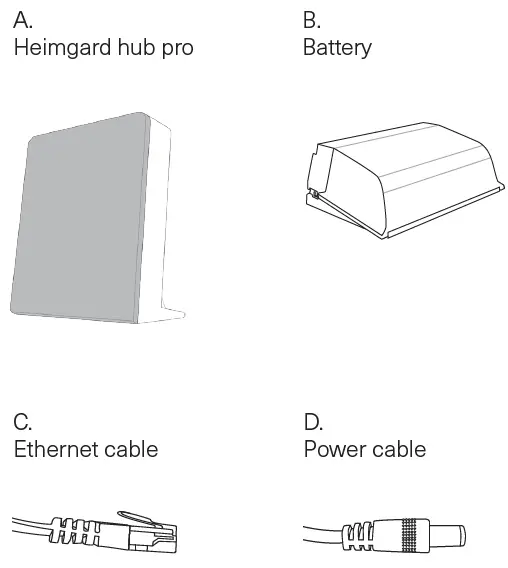 A.
Heimgard hub pro

B.
Battery

C.
Ethernet cable

D.
Power cable