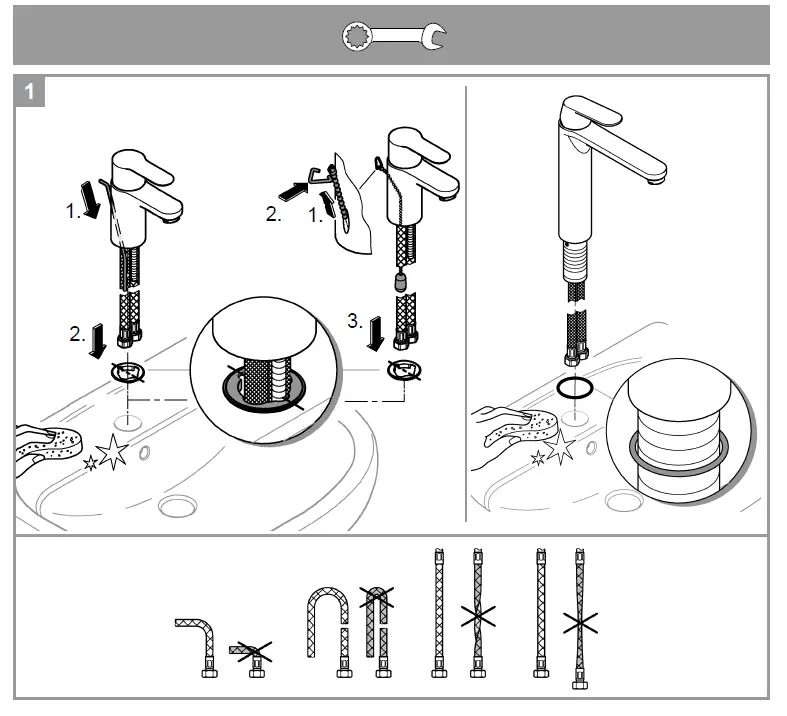 1

1.

2.

2.

1.

3.