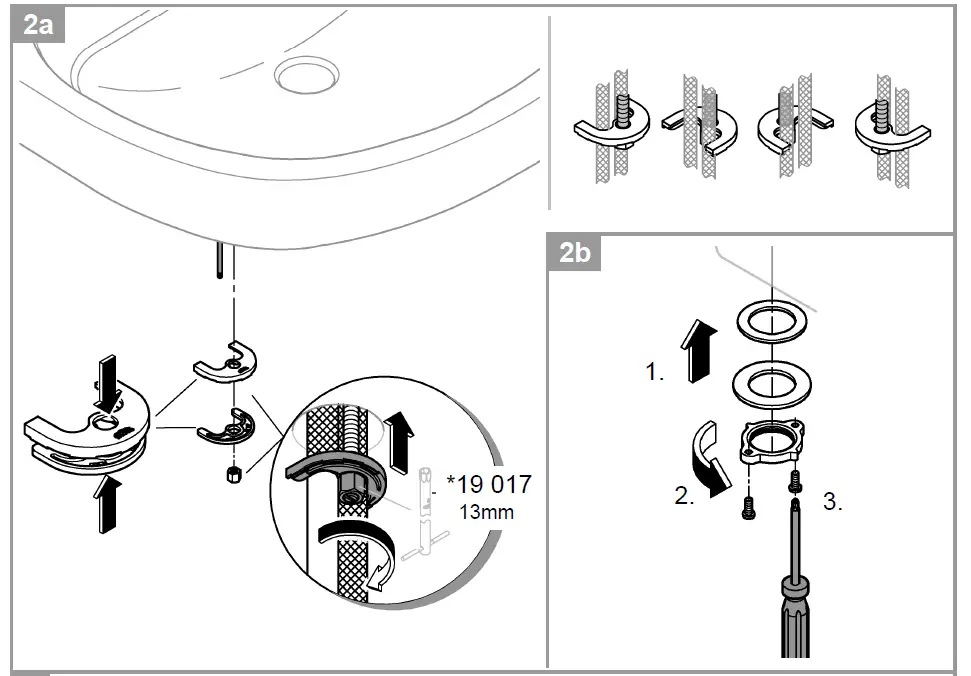 2a

*19 017
13mm

2b

1.

2.

3.