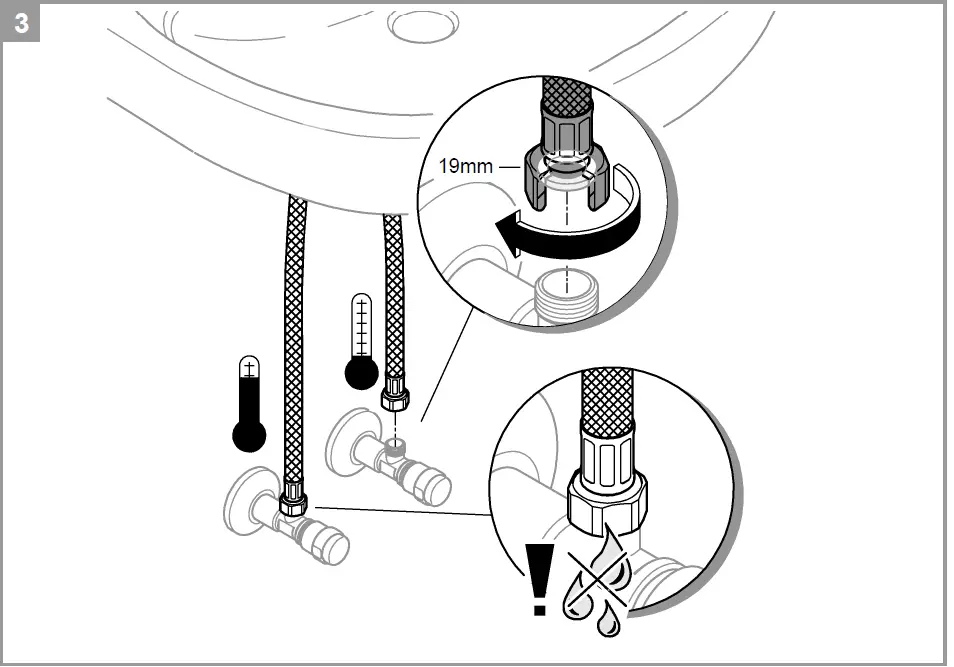 3

19mm

!