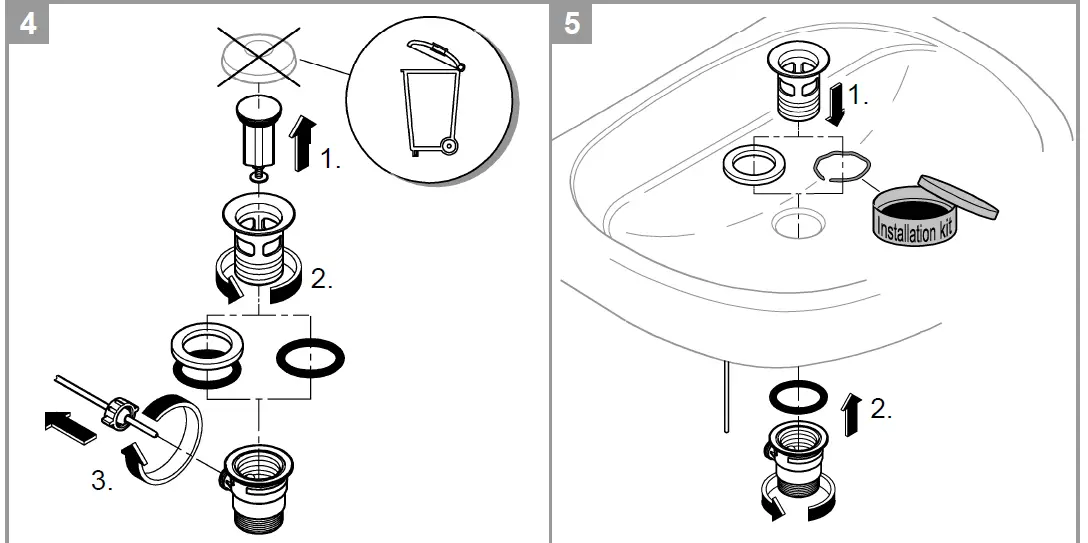 4

1.

2.

3.

5

1.

Installation kit

2.