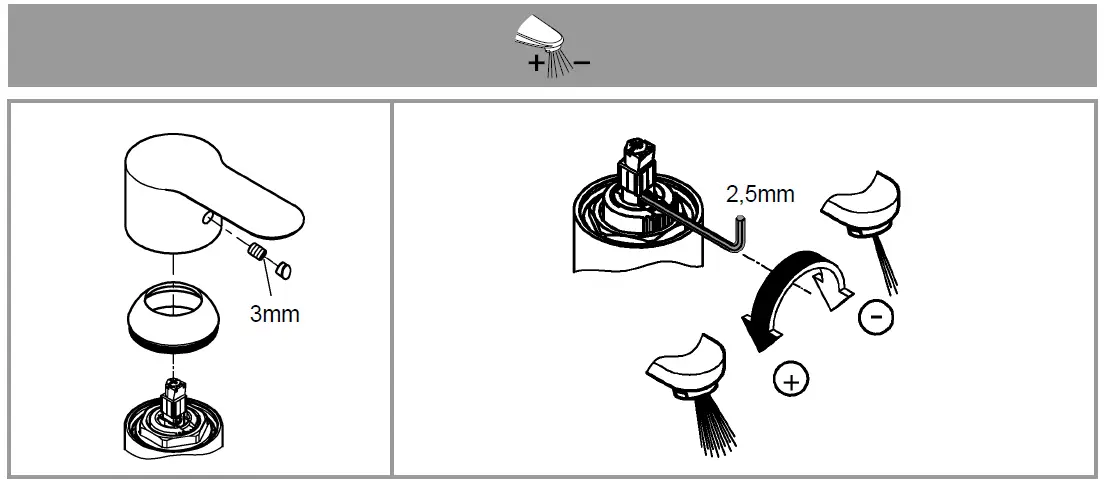 + −

3mm

2,5mm

−

+