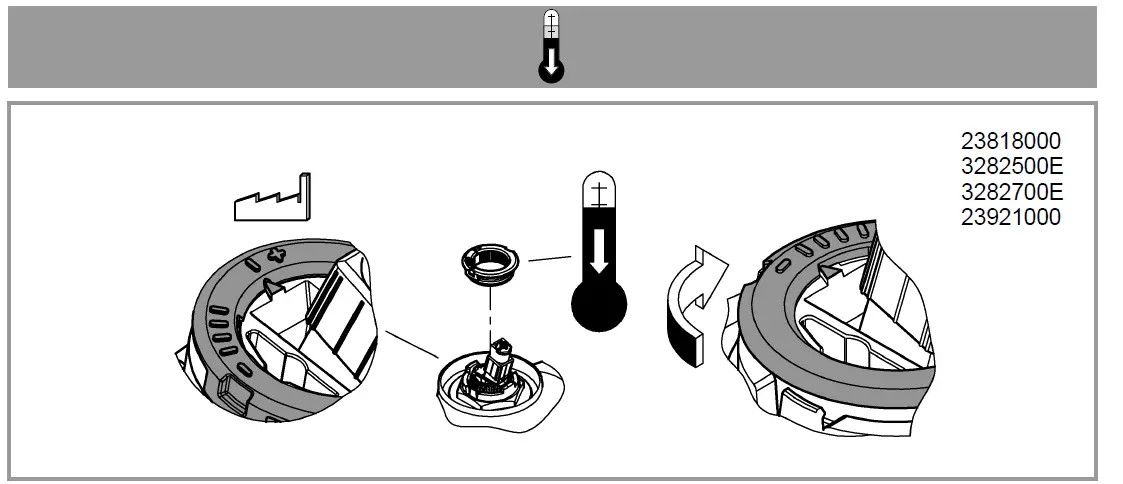 23818000
3282500E
3282700E
23921000