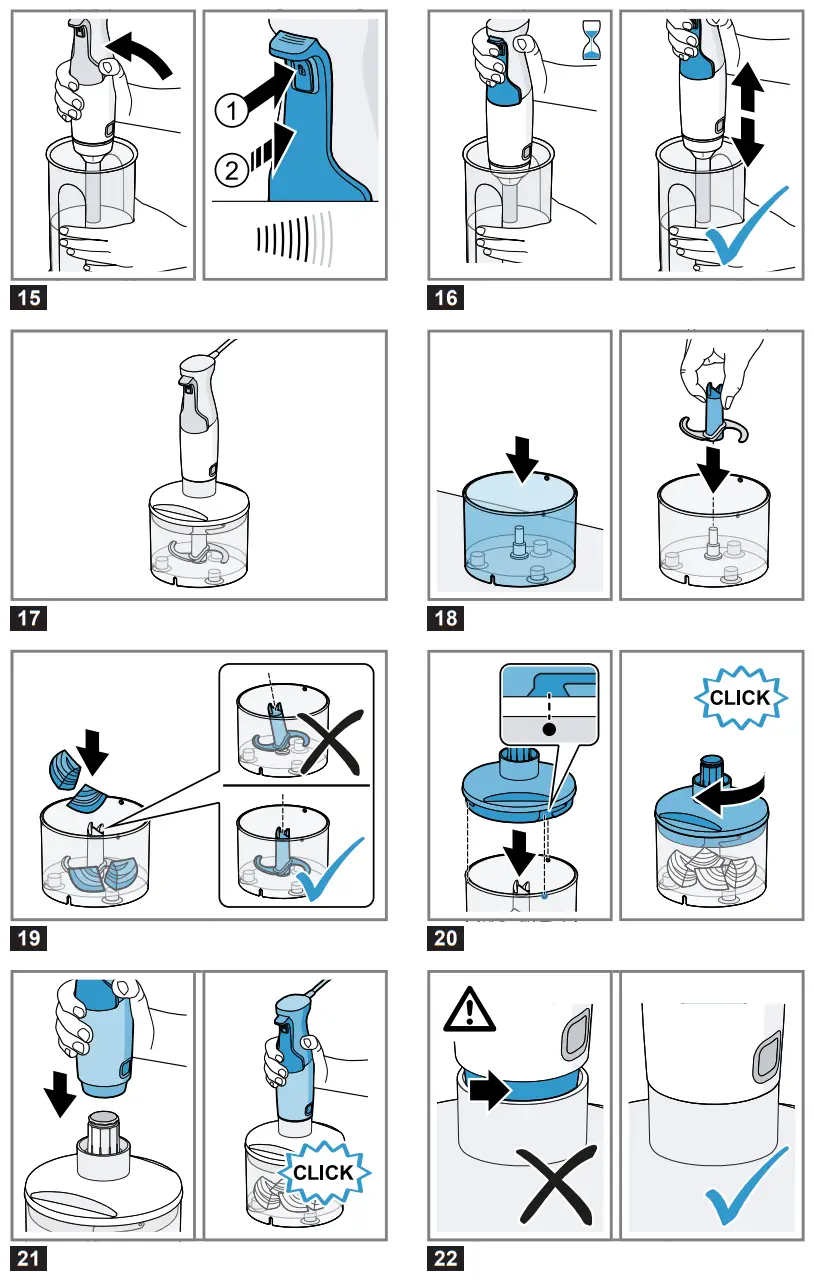 1
2
15
16
17
18
19
CLICK
20
CLICK
21
22