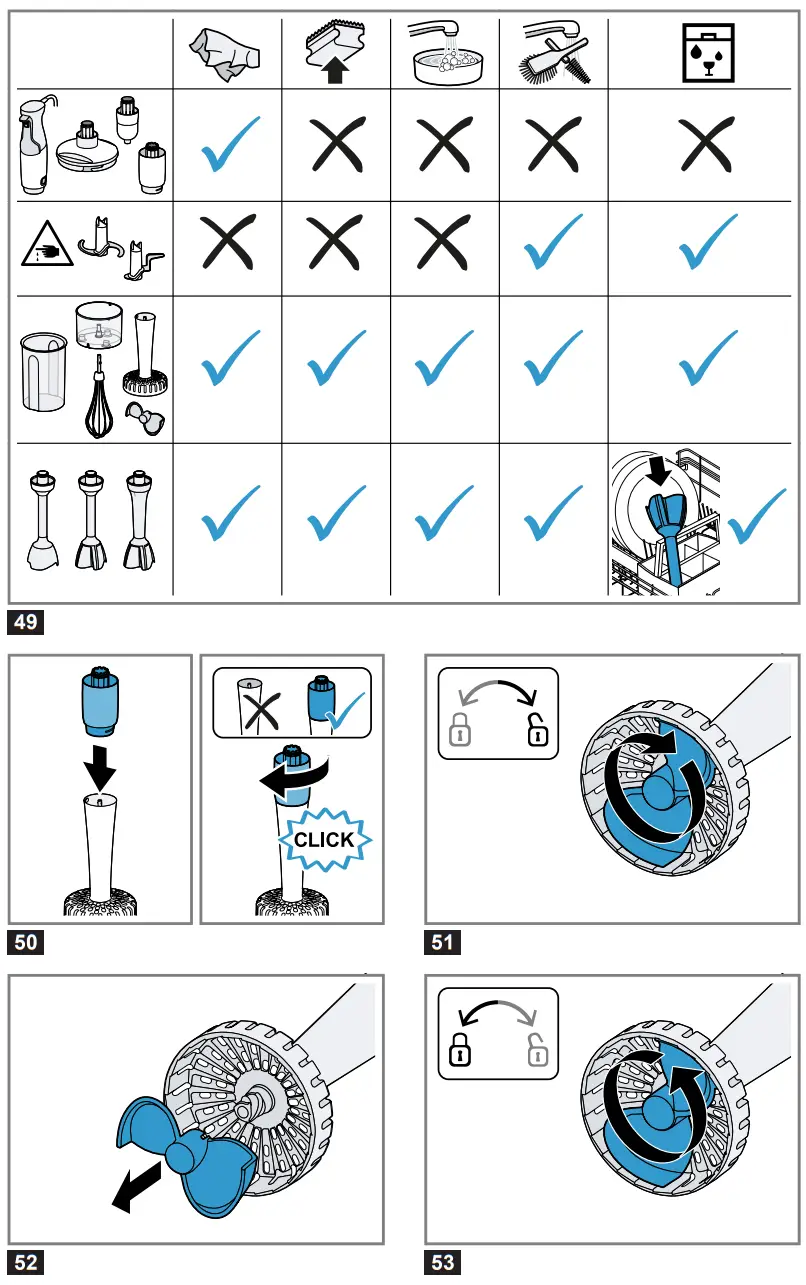 49

CLICK

50

51

52

53